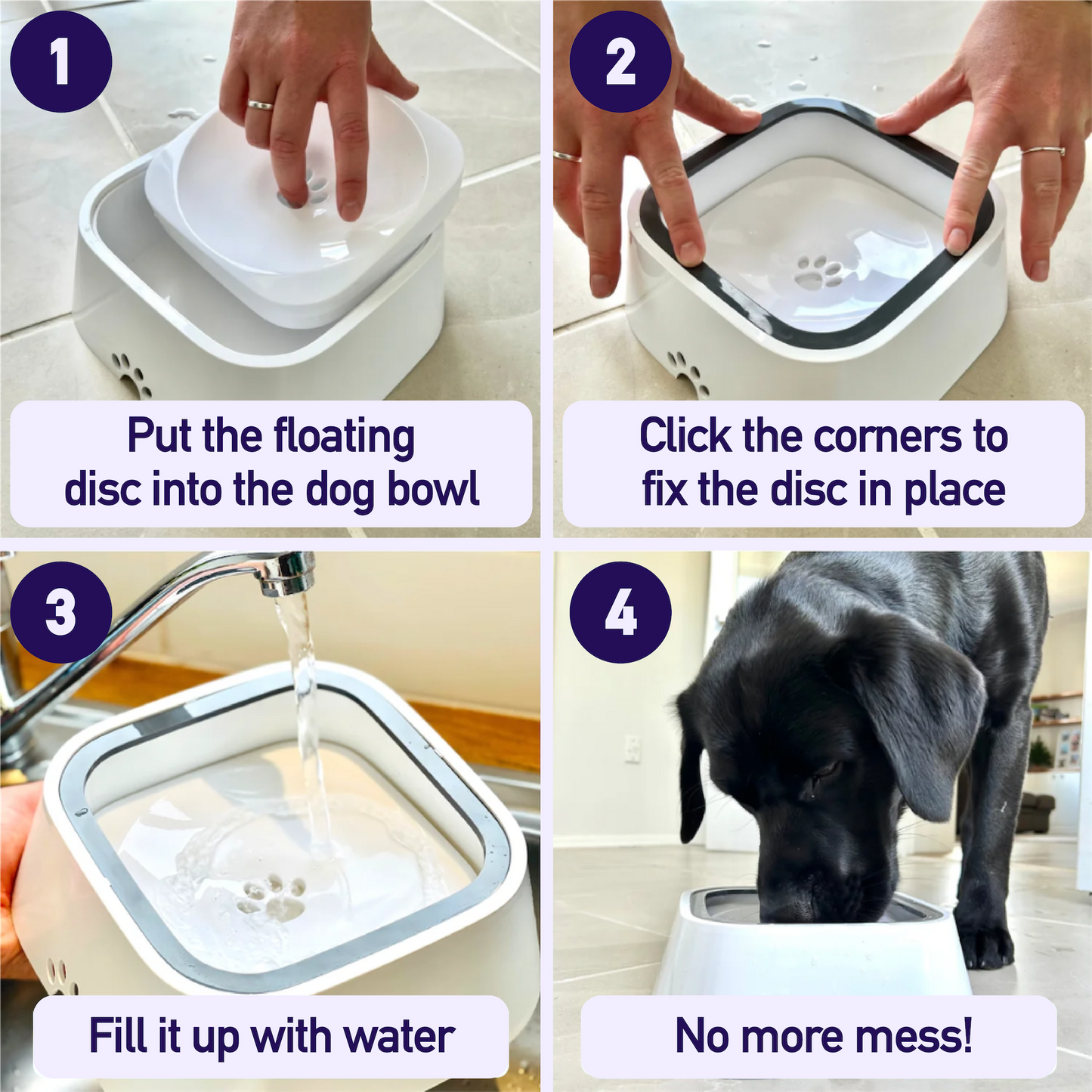 1

Put the floating disc into the dog bowl

2

Click the corners to fix the disc in place

3

Fill it up with water

4

No more mess!